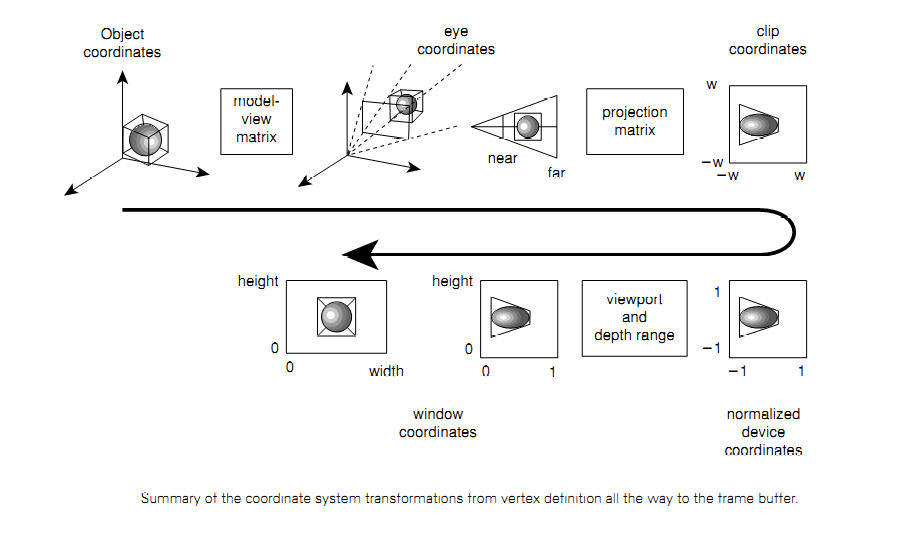 Object coordinates

model-view matrix

eye coordinates

near

far

projection matrix

clip coordinates

w

−w

−w

w

height

0

0

width

height

0

0

1

viewport and depth range

1

−1

−1

1

window coordinates

normalized device coordinates

Summary of the coordinate system transformations from vertex definition all the way to the frame buffer.