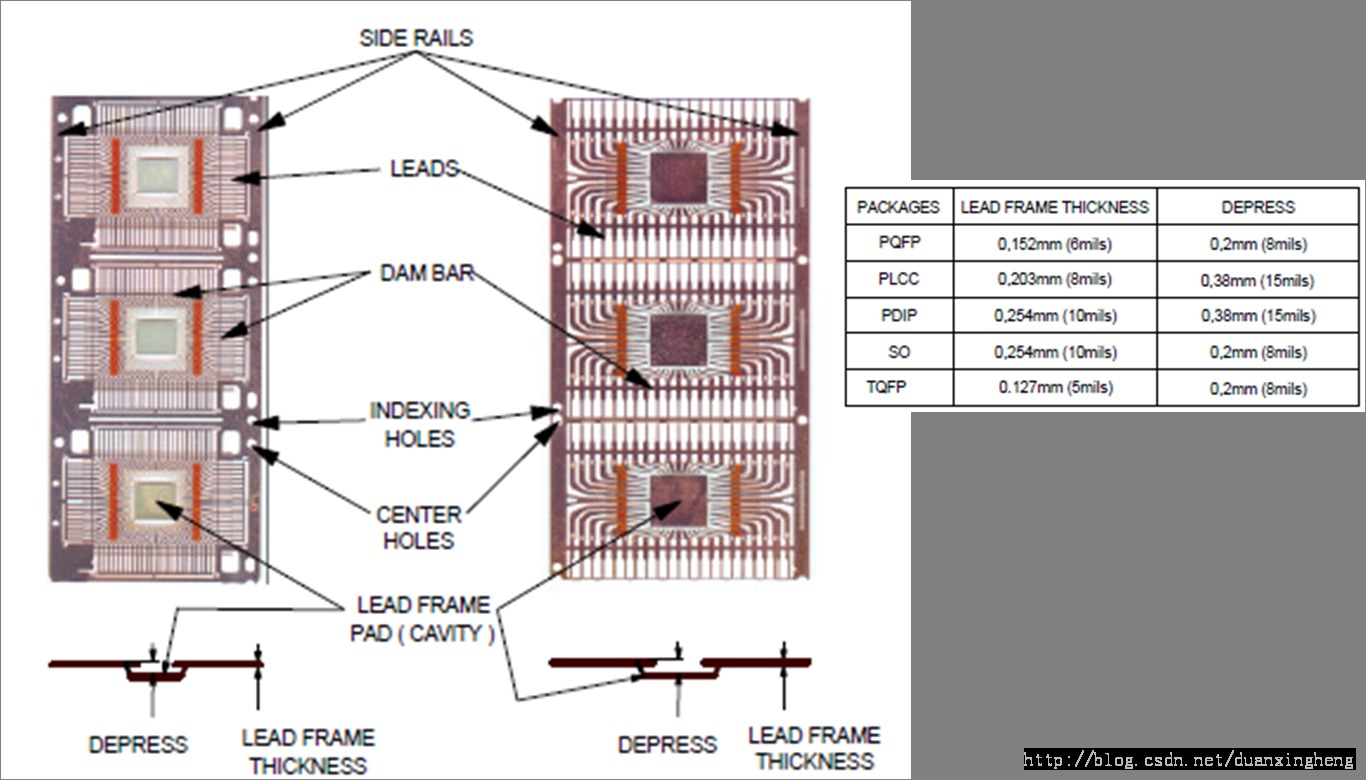 SIDE RAILS

LEADS

DAM BAR

INDEXING HOLES

CENTER HOLES

LEAD FRAME PAD ( CAVITY )

DEPRESS

LEAD FRAME THICKNESS

DEPRESS

LEAD FRAME THICKNESS

| PACKAGES | LEAD FRAME THICKNESS | DEPRESS |
|---|---|---|
| PQFP | 0,152mm (6mils) | 0,2mm (8mils) |
| PLCC | 0,203mm (8mils) | 0,38mm (15mils) |
| PDIP | 0,254mm (10mils) | 0,38mm (15mils) |
| SO | 0,254mm (10mils) | 0,2mm (8mils) |
| TQFP | 0.127mm (5mils) | 0,2mm (8mils) |

http://blog.csdn.net/duanxingheng