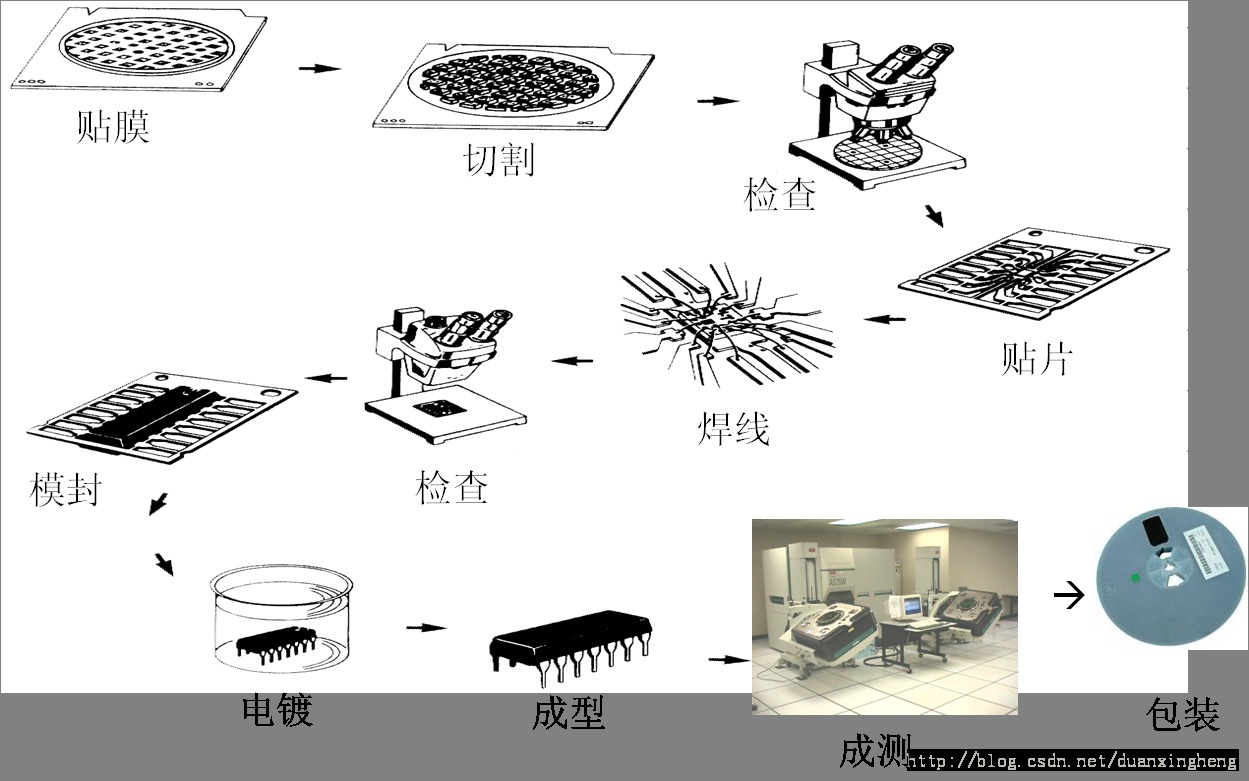 贴膜

切割

检查

贴片

焊线

检查

模封

电镀

成型

成测

包装

http://blog.csdn.net/duanxingheng