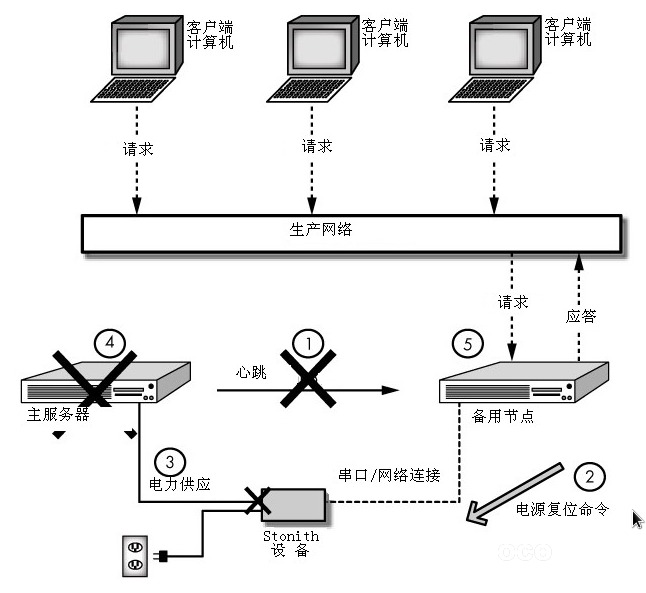 客户端
计算机

客户端
计算机

客户端
计算机

请求

请求

请求

生产网络

请求

应答

4

1

5

心跳

主服务器

备用节点

3

电力供应

串口/网络连接

2

电源复位命令

Stonith
设 备