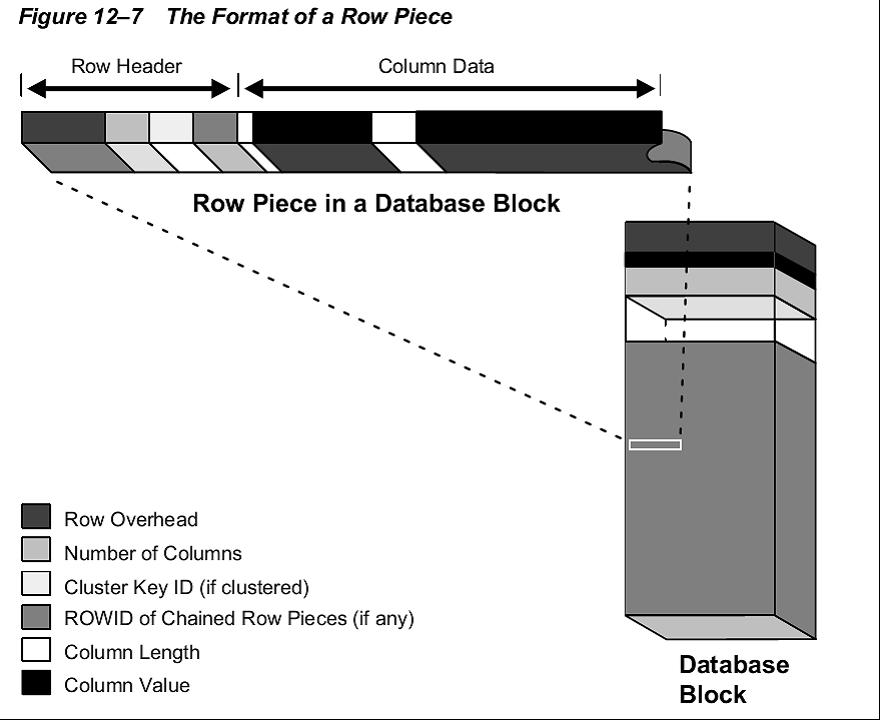 Figure 12–7 The Format of a Row Piece

Row Header

Column Data

Row Piece in a Database Block

Row Overhead
Number of Columns
Cluster Key ID (if clustered)
ROWID of Chained Row Pieces (if any)
Column Length
Column Value

Database Block