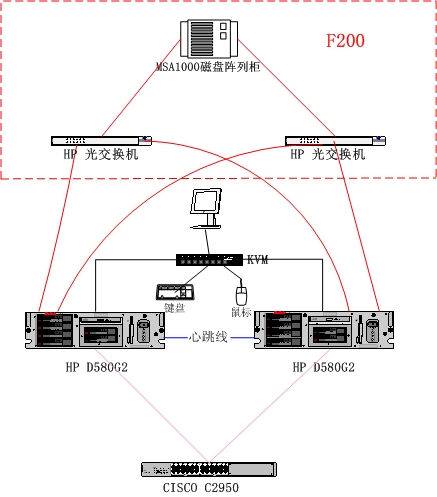 F200

MSA1000磁盘阵列柜

HP 光交换机

HP 光交换机

KVM

键盘

鼠标

心跳线

HP D580G2

HP D580G2

CISCO C2950