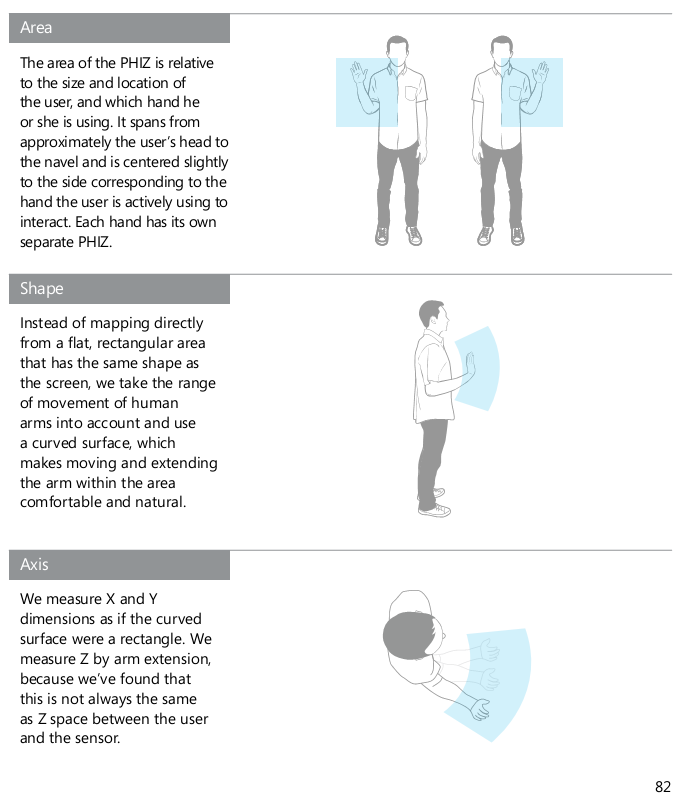 Area

The area of the PHIZ is relative to the size and location of the user, and which hand he or she is using. It spans from approximately the user's head to the navel and is centered slightly to the side corresponding to the hand the user is actively using to interact. Each hand has its own separate PHIZ.

Shape

Instead of mapping directly from a flat, rectangular area that has the same shape as the screen, we take the range of movement of human arms into account and use a curved surface, which makes moving and extending the arm within the area comfortable and natural.

Axis

We measure X and Y dimensions as if the curved surface were a rectangle. We measure Z by arm extension, because we've found that this is not always the same as Z space between the user and the sensor.

82