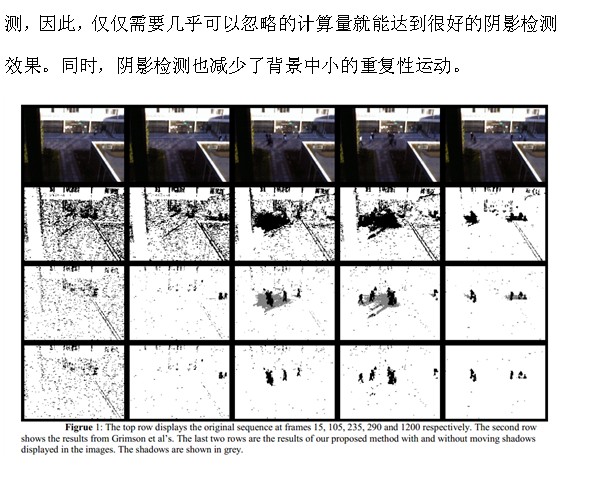 测，因此，仅仅需要几乎可以忽略的计算量就能达到很好的阴影检测效果。同时，阴影检测也减少了背景中小的重复性运动。

Figrue 1: The top row displays the original sequence at frames 15, 105, 235, 290 and 1200 respectively. The second row shows the results from Grimson et al's. The last two rows are the results of our proposed method with and without moving shadows displayed in the images. The shadows are shown in grey.