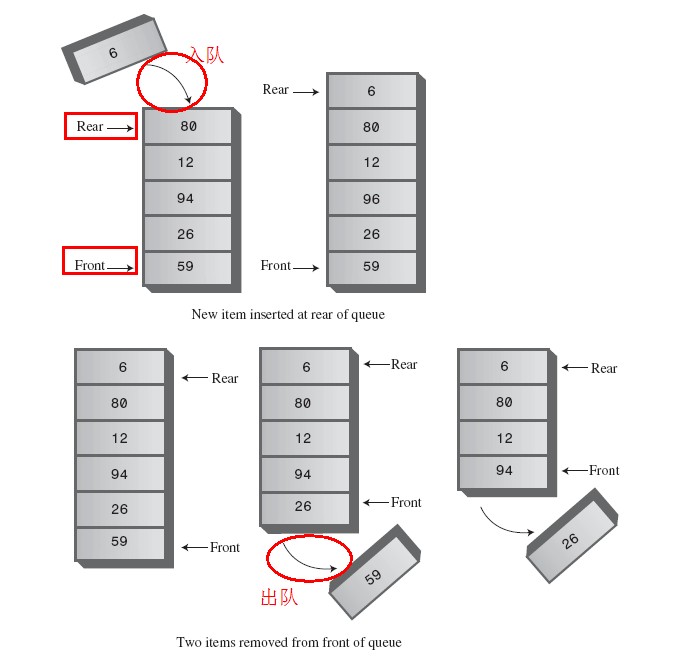 6
入队
Rear
80
12
94
26
Front
59

Rear
6
80
12
96
26
Front
59

New item inserted at rear of queue

6
Rear
80
12
94
26
59
Front

6
Rear
80
12
94
26
Front
59
出队

6
Rear
80
12
94
Front
26

Two items removed from front of queue